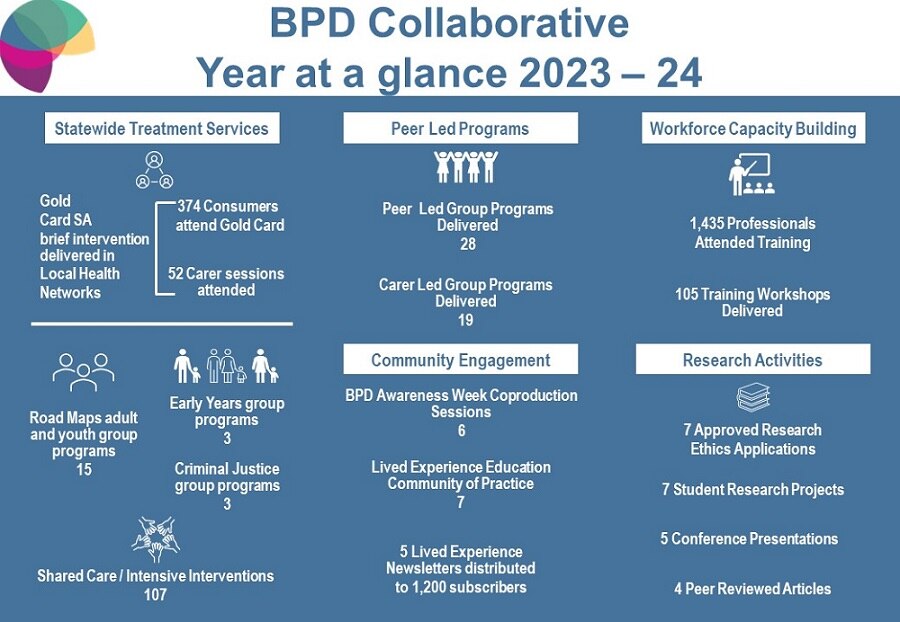 BPD Collaborative
Year at a glance 2023 – 24

Statewide Treatment Services

Gold Card SA brief intervention delivered in Local Health Networks

374 Consumers attend Gold Card

52 Carer sessions attended

Road Maps adult and youth group programs
15

Early Years group programs
3

Criminal Justice group programs
3

Shared Care / Intensive Interventions
107

Peer Led Programs

Peer Led Group Programs Delivered
28

Carer Led Group Programs Delivered
19

Community Engagement

BPD Awareness Week Coproduction Sessions
6

Lived Experience Education Community of Practice
7

5 Lived Experience Newsletters distributed to 1,200 subscribers

Workforce Capacity Building

1,435 Professionals Attended Training

105 Training Workshops Delivered

Research Activities

7 Approved Research Ethics Applications

7 Student Research Projects

5 Conference Presentations

4 Peer Reviewed Articles